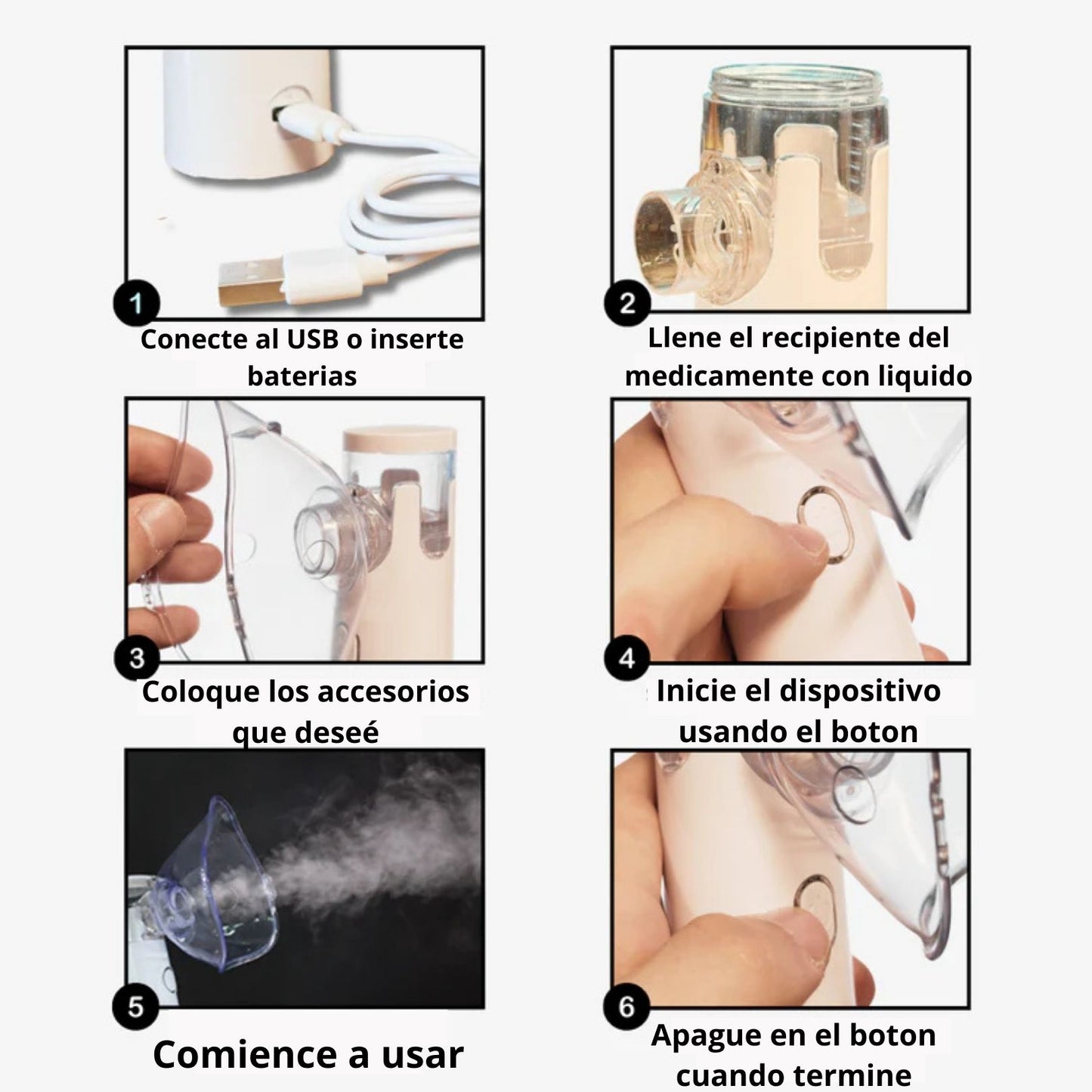 1
Conecte al USB o inserte baterias

2
Llene el recipiente del medicamente con liquido

3
Coloque los accesorios que deseé

4
Inicie el dispositivo usando el boton

5
Comience a usar

6
Apague en el boton cuando termine